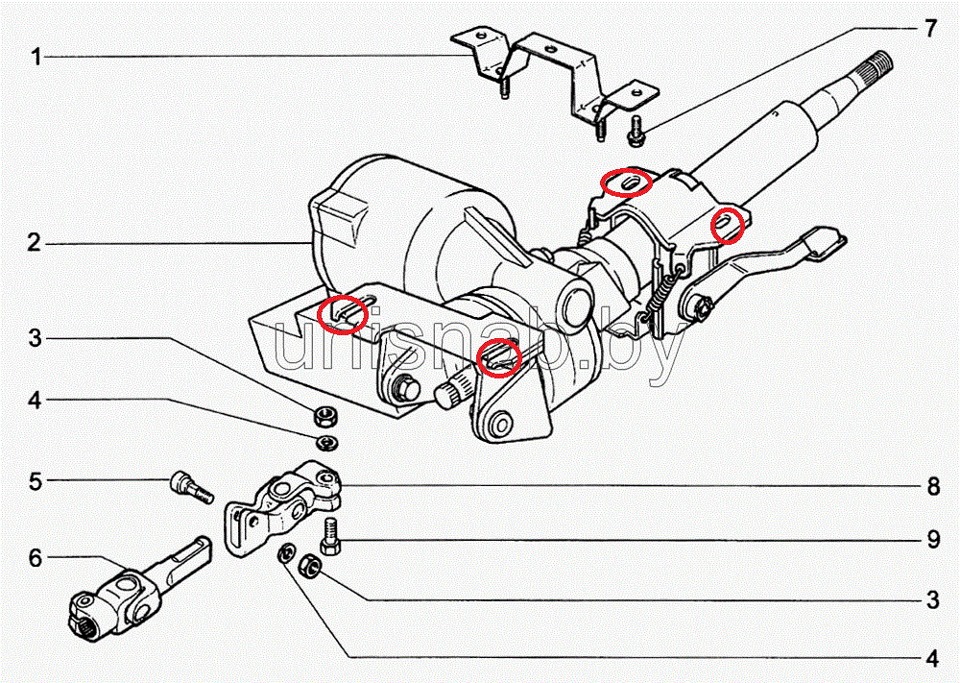 1
2
3
4
5
6
7
8
9
3
4
unisnab.by