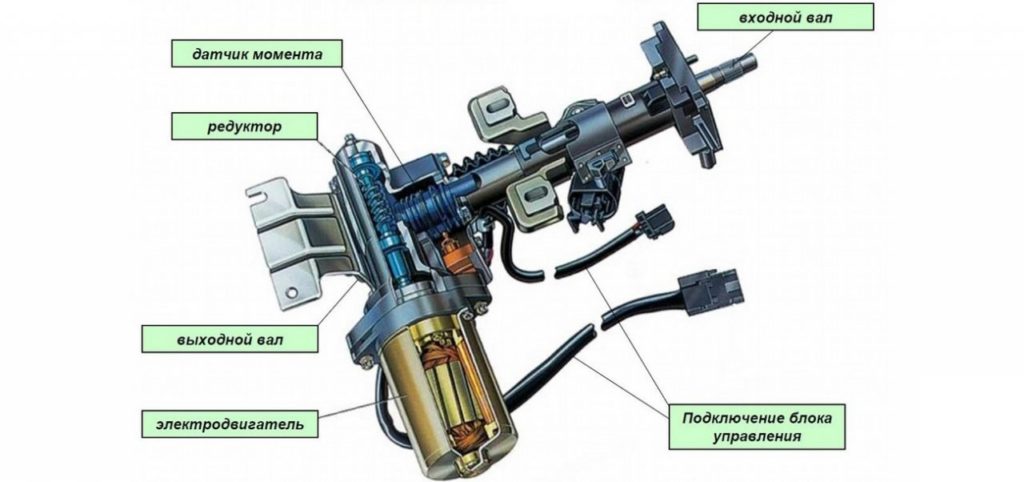 входной вал

датчик момента

редуктор

выходной вал

электродвигатель

Подключение блока управления