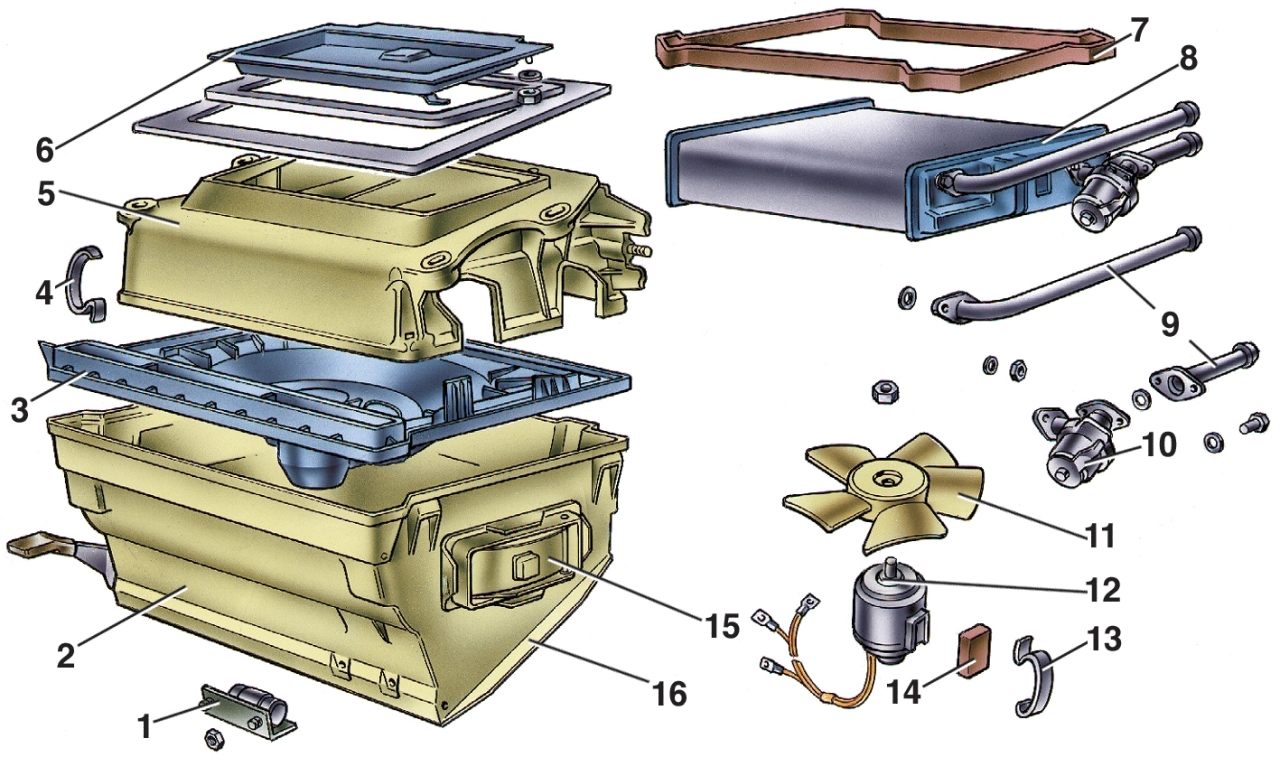 6
5
4
3
2
1
7
8
9
10
11
12
13
14
15
16